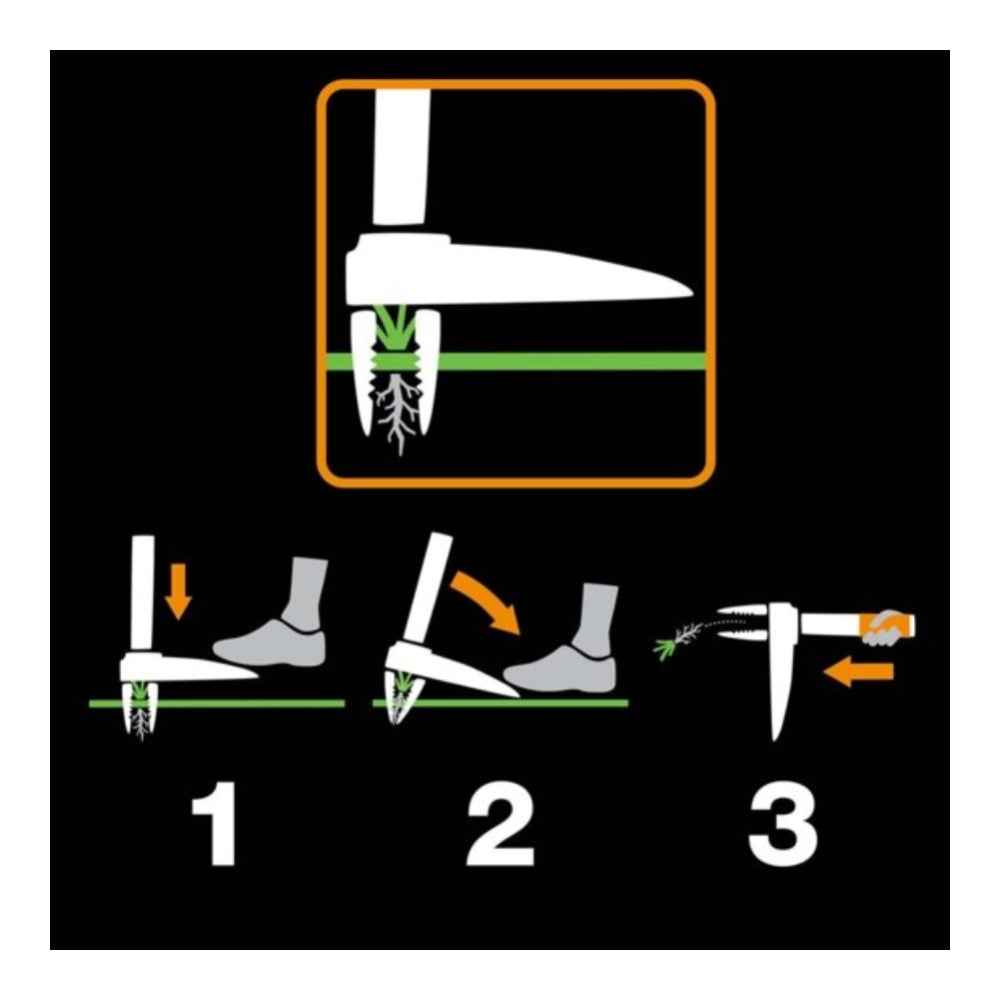 1 2 3